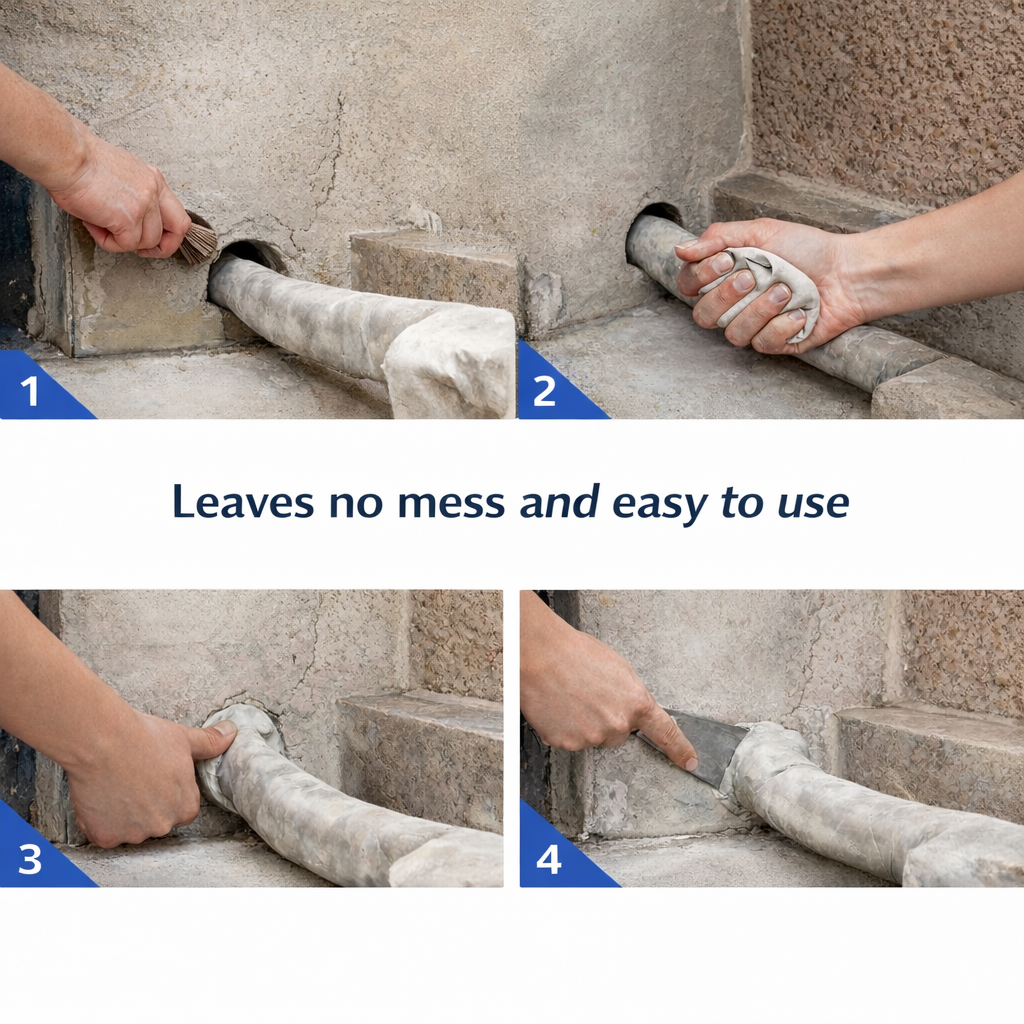 1

2

Leaves no mess and easy to use

3

4